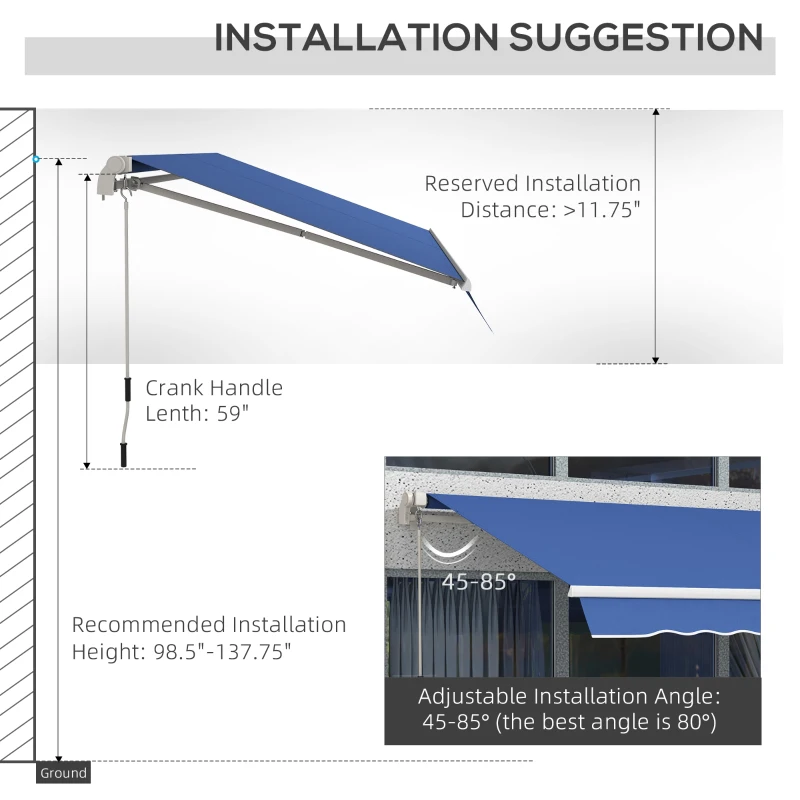 INSTALLATION SUGGESTION

Reserved Installation Distance: >11.75"

Crank Handle Lenth: 59"

45-85°

Recommended Installation Height: 98.5"-137.75"

Adjustable Installation Angle: 45-85° (the best angle is 80°)

Ground