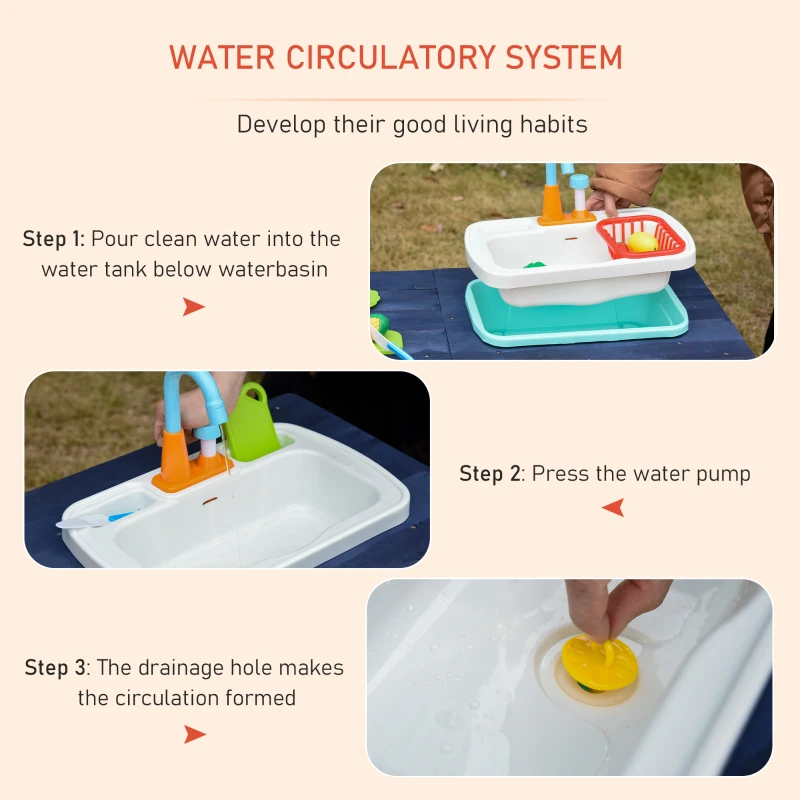 WATER CIRCULATORY SYSTEM

Develop their good living habits

Step 1: Pour clean water into the water tank below waterbasin

Step 2: Press the water pump

Step 3: The drainage hole makes the circulation formed