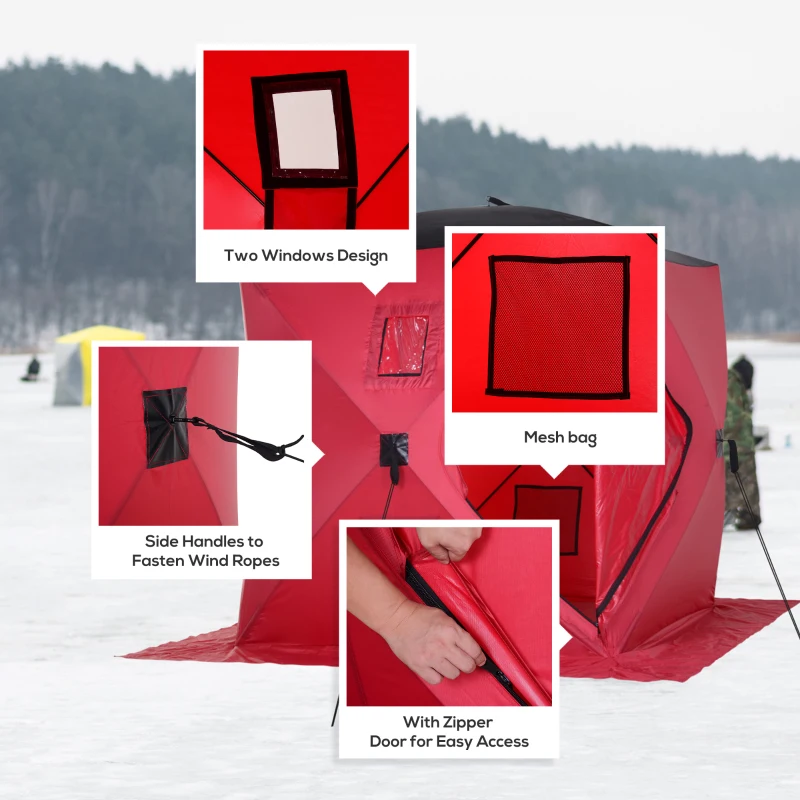 Two Windows Design

Mesh bag

Side Handles to
Fasten Wind Ropes

With Zipper
Door for Easy Access