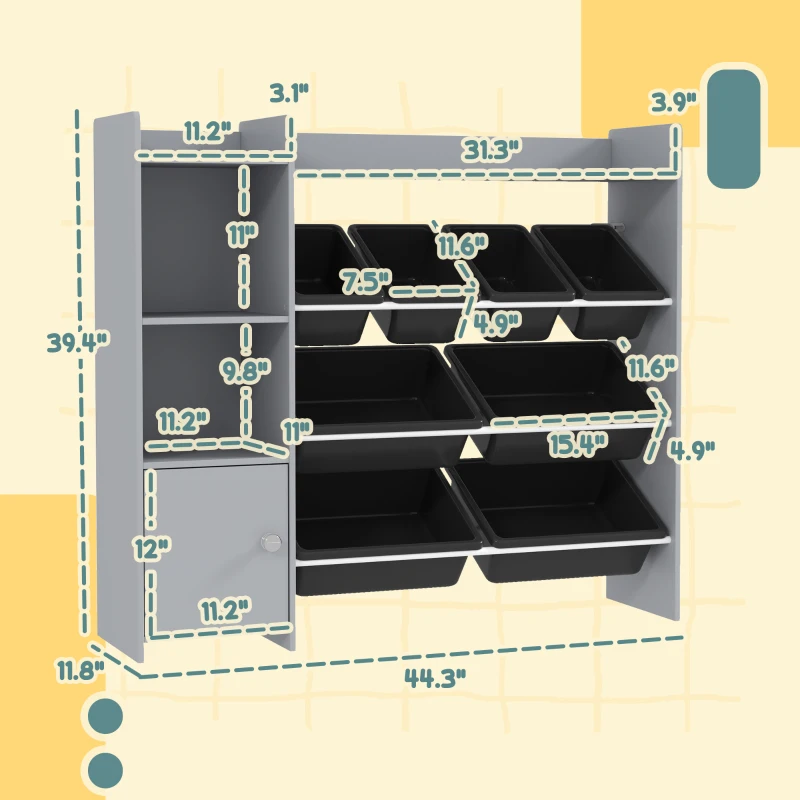 3.1"
3.9"
11.2"
31.3"
11"
11.6"
7.5"
4.9"
39.4"
9.8"
11.6"
11.2"
11"
15.4"
4.9"
12"
11.2"
11.8"
44.3"