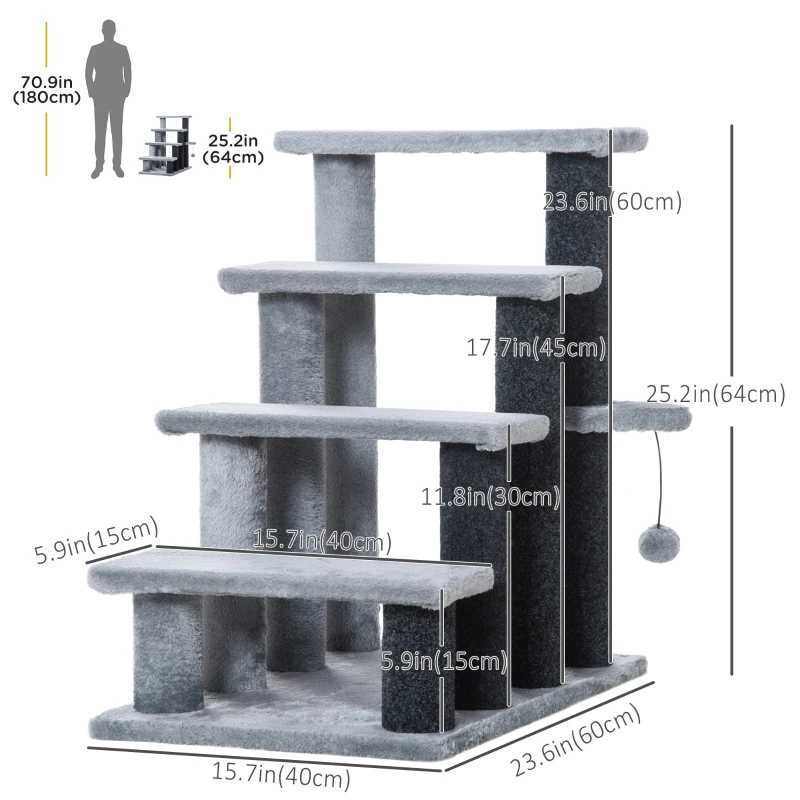 70.9in
(180cm)

25.2in
(64cm)

23.6in(60cm)

17.7in(45cm)

25.2in(64cm)

11.8in(30cm)

5.9in(15cm)

15.7in(40cm)

5.9in(15cm)

15.7in(40cm)

23.6in(60cm)