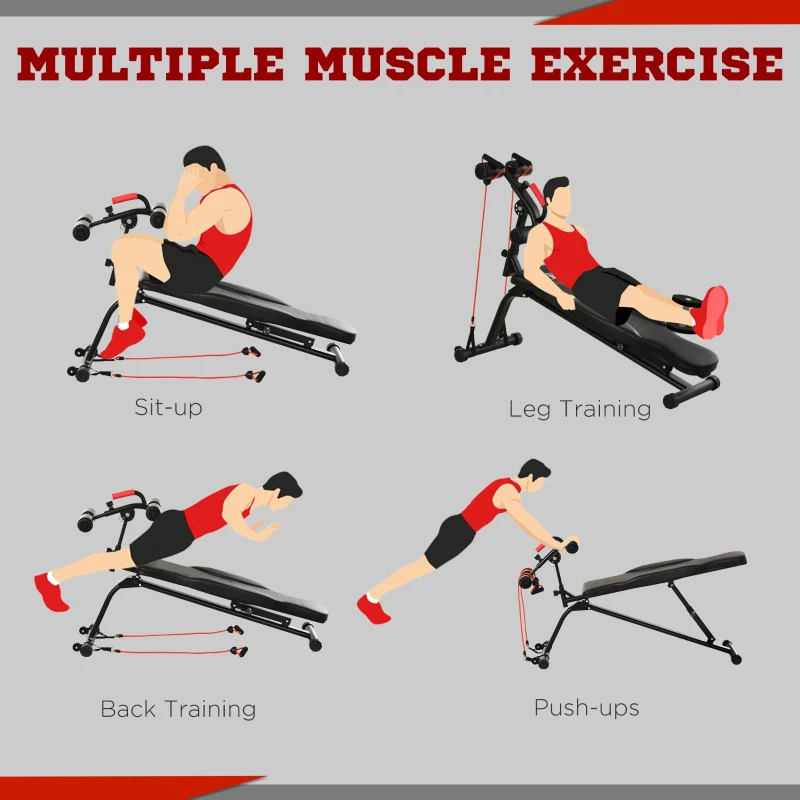 MULTIPLE MUSCLE EXERCISE

Sit-up

Leg Training

Back Training

Push-ups