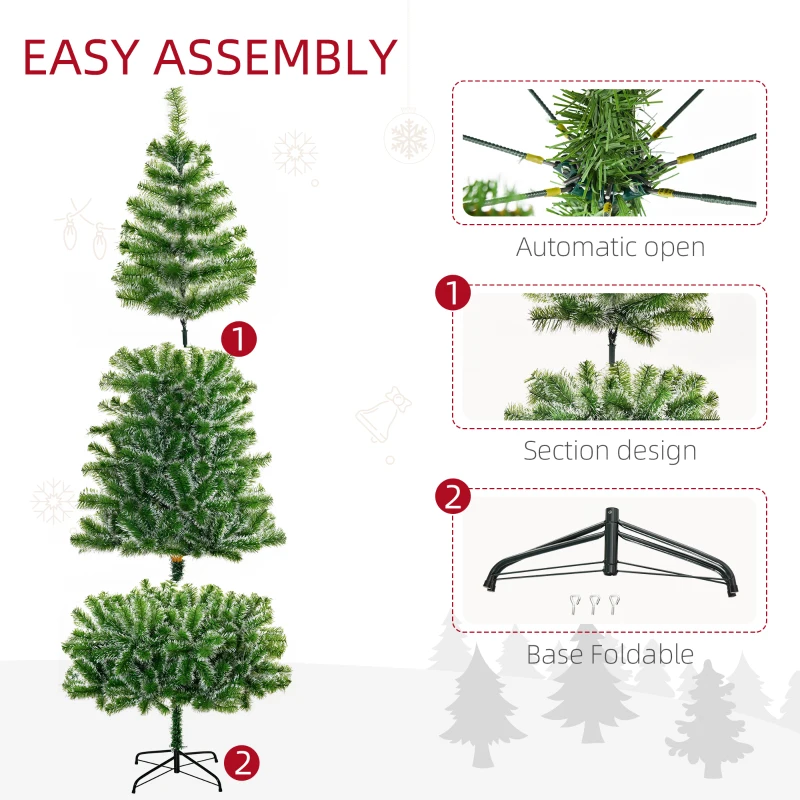 EASY ASSEMBLY

1

2

Automatic open

1

Section design

2

Base Foldable