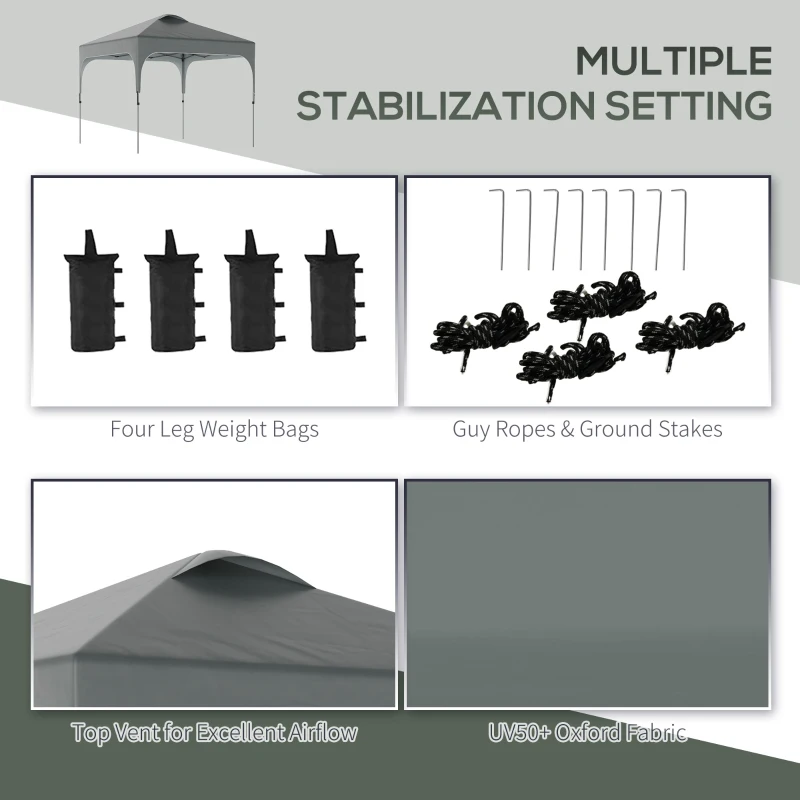 MULTIPLE
STABILIZATION SETTING

Four Leg Weight Bags

Guy Ropes & Ground Stakes

Top Vent for Excellent Airflow

UV50+ Oxford Fabric