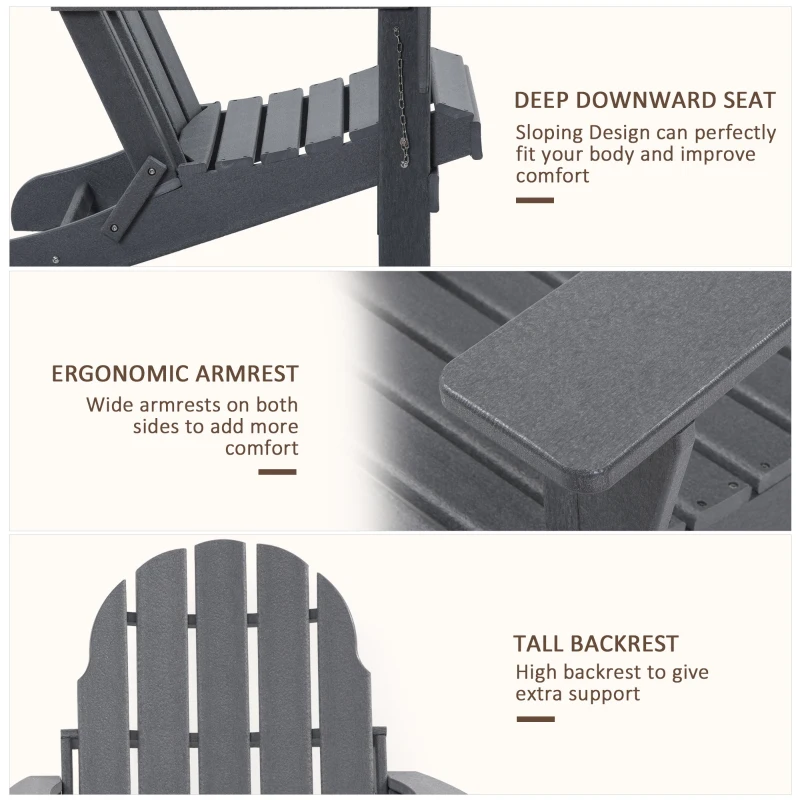 DEEP DOWNWARD SEAT
Sloping Design can perfectly fit your body and improve comfort

ERGONOMIC ARMREST
Wide armrests on both sides to add more comfort

TALL BACKREST
High backrest to give extra support