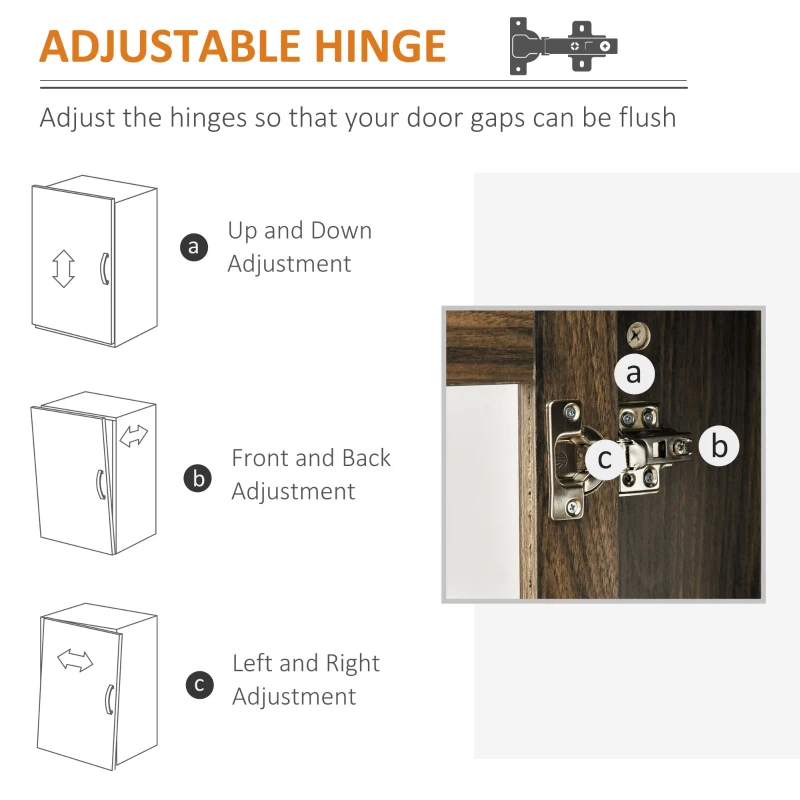 ADJUSTABLE HINGE

Adjust the hinges so that your door gaps can be flush

a Up and Down Adjustment

b Front and Back Adjustment

c Left and Right Adjustment

a

b

c