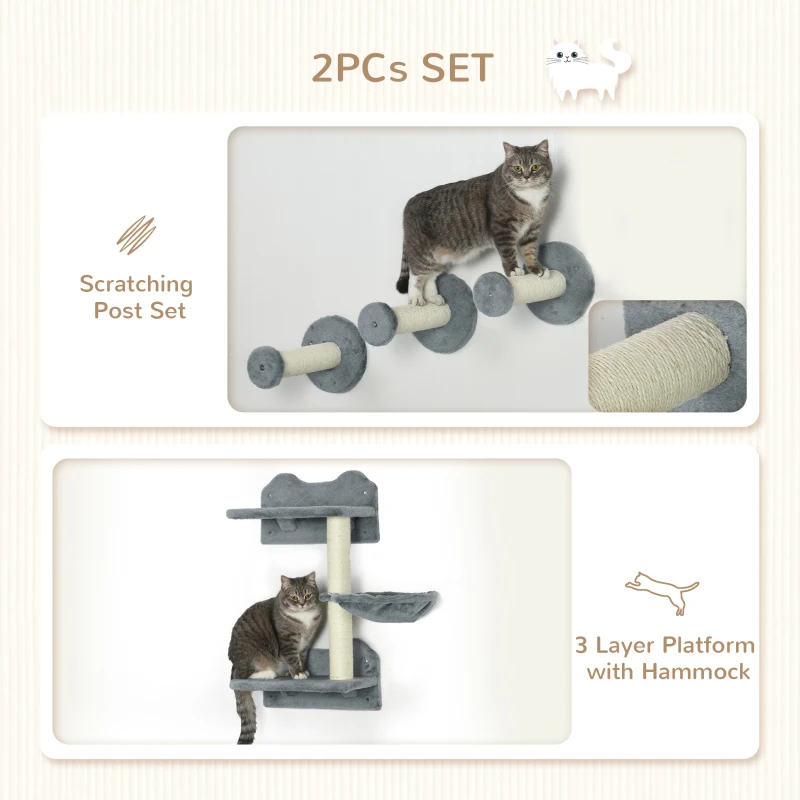 2PCs SET

Scratching Post Set

3 Layer Platform with Hammock