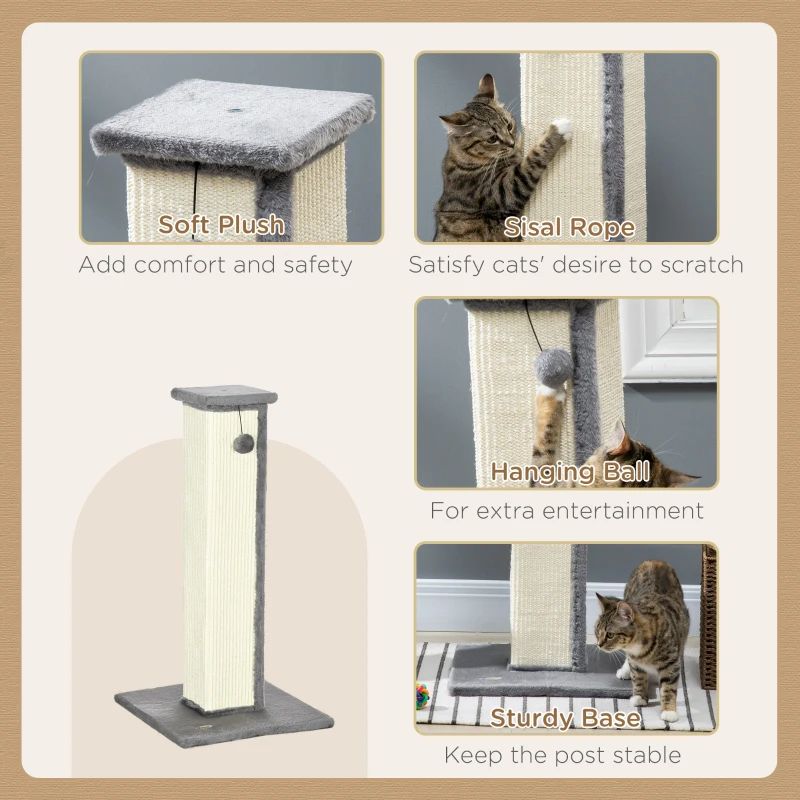 Soft Plush
Add comfort and safety

Sisal Rope
Satisfy cats' desire to scratch

Hanging Ball
For extra entertainment

Sturdy Base
Keep the post stable