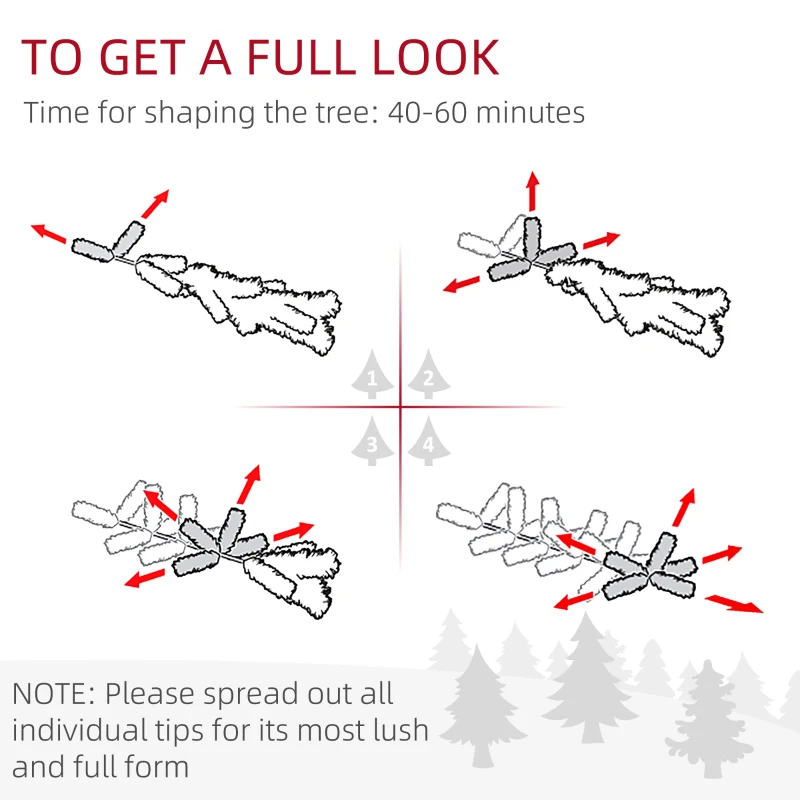 TO GET A FULL LOOK
Time for shaping the tree: 40-60 minutes

1
2
3
4

NOTE: Please spread out all individual tips for its most lush and full form