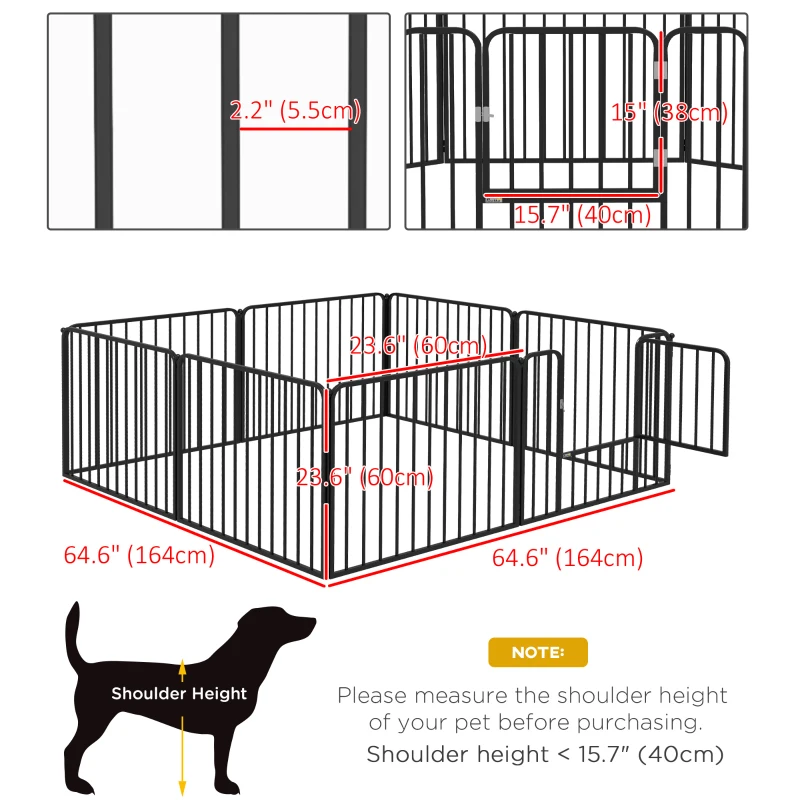 2.2" (5.5cm)

15" (38cm)

15.7" (40cm)

23.6" (60cm)

23.6" (60cm)

64.6" (164cm)

64.6" (164cm)

Shoulder Height

NOTE:

Please measure the shoulder height of your pet before purchasing.

Shoulder height < 15.7" (40cm)