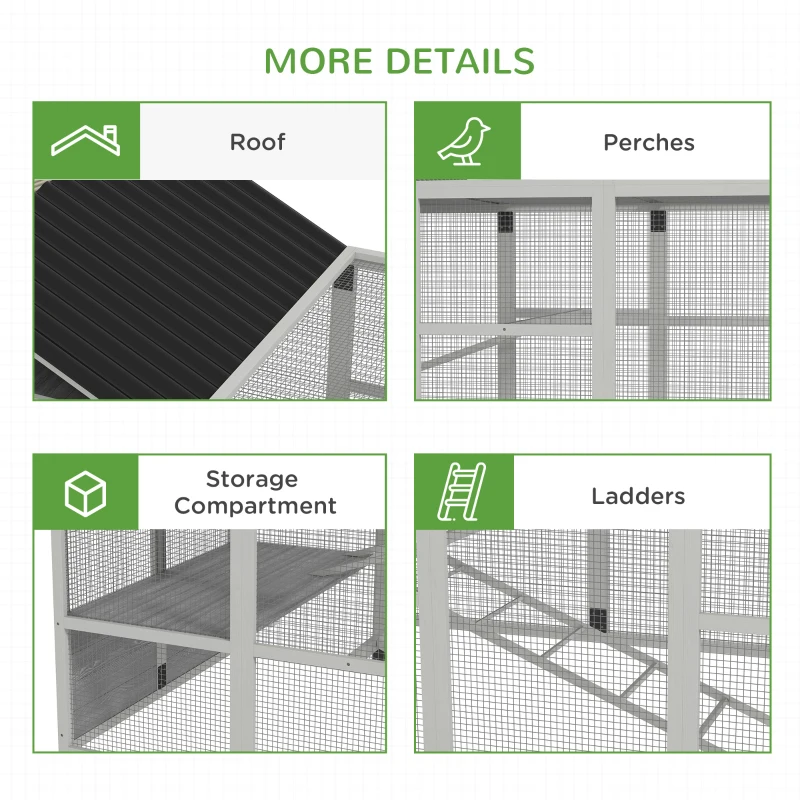 MORE DETAILS

Roof

Perches

Storage Compartment

Ladders