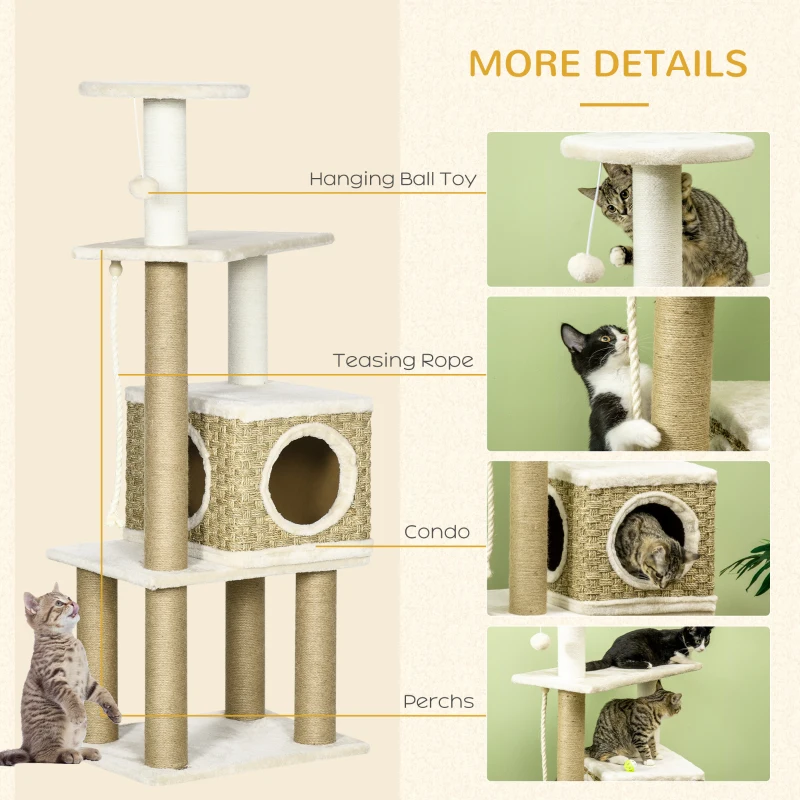 MORE DETAILS

Hanging Ball Toy

Teasing Rope

Condo

Perchs