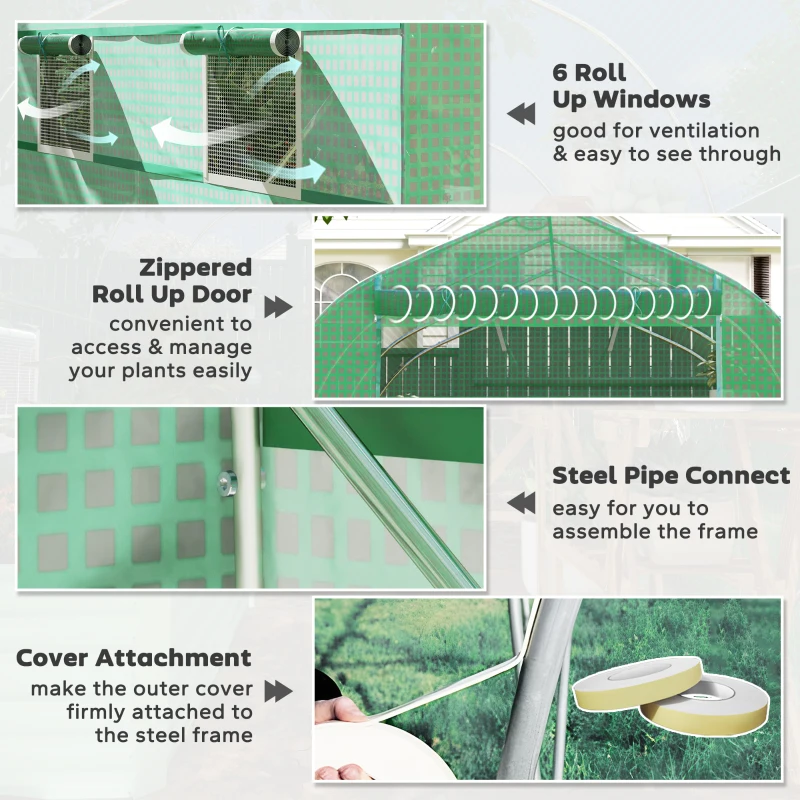 6 Roll Up Windows
good for ventilation & easy to see through

Zippered Roll Up Door
convenient to access & manage your plants easily

Steel Pipe Connect
easy for you to assemble the frame

Cover Attachment
make the outer cover firmly attached to the steel frame