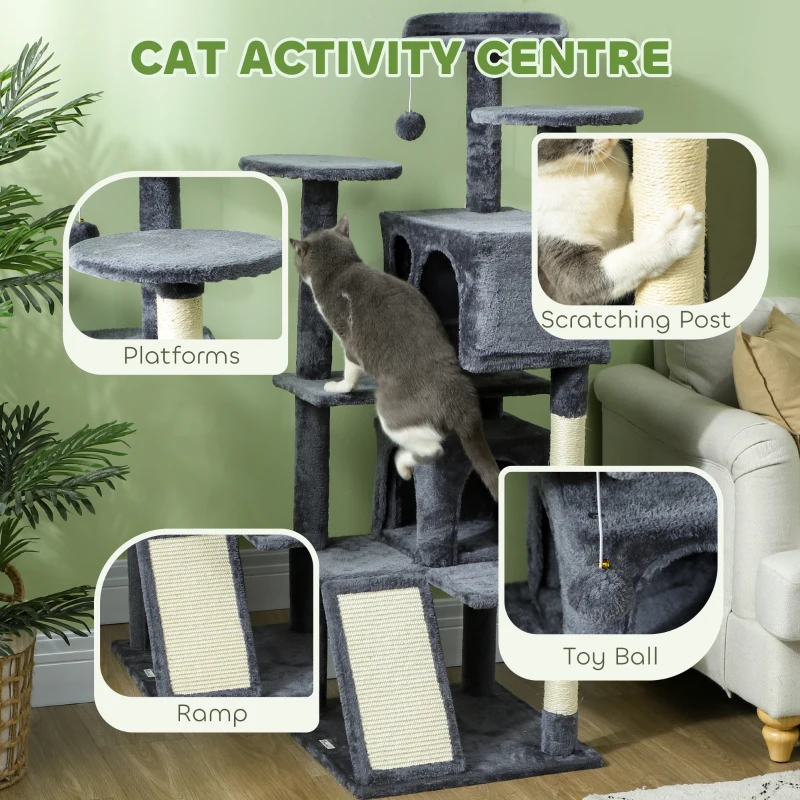 CAT ACTIVITY CENTRE

Platforms

Scratching Post

Ramp

Toy Ball