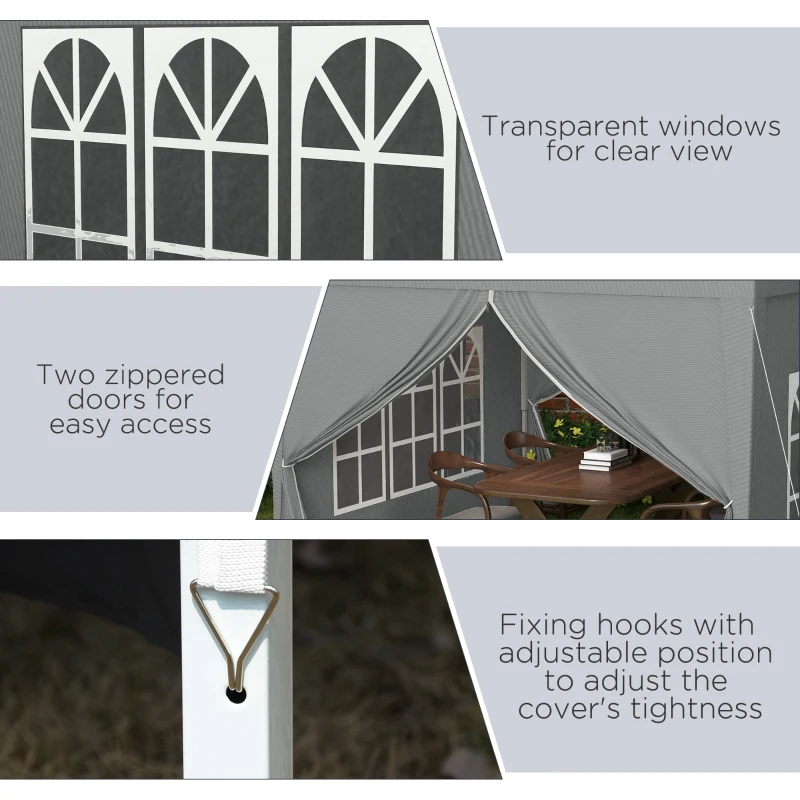 Transparent windows for clear view

Two zippered doors for easy access

Fixing hooks with adjustable position to adjust the cover's tightness