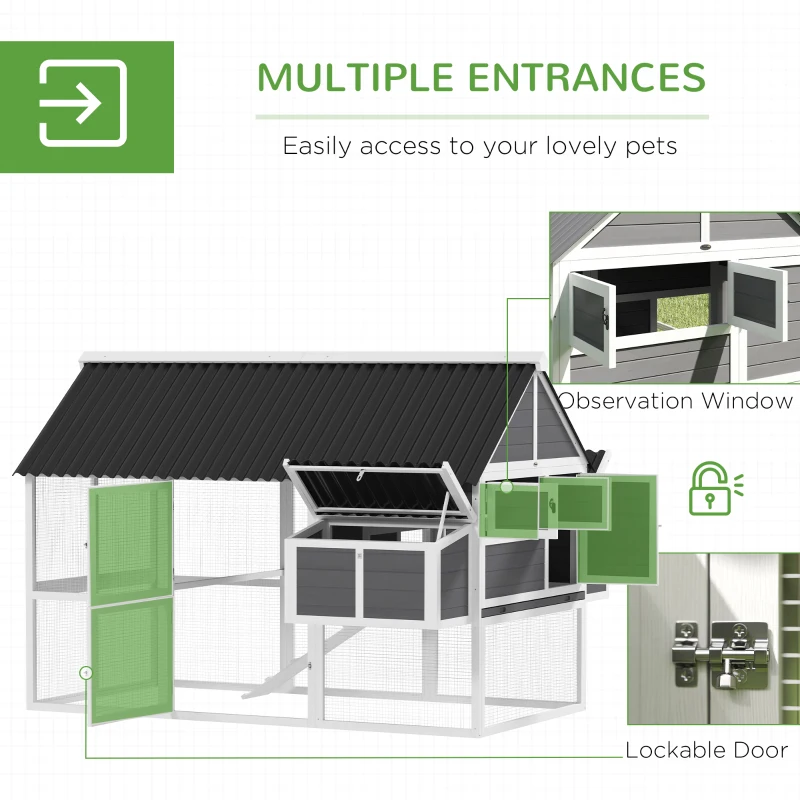 MULTIPLE ENTRANCES

Easily access to your lovely pets

Observation Window

Lockable Door