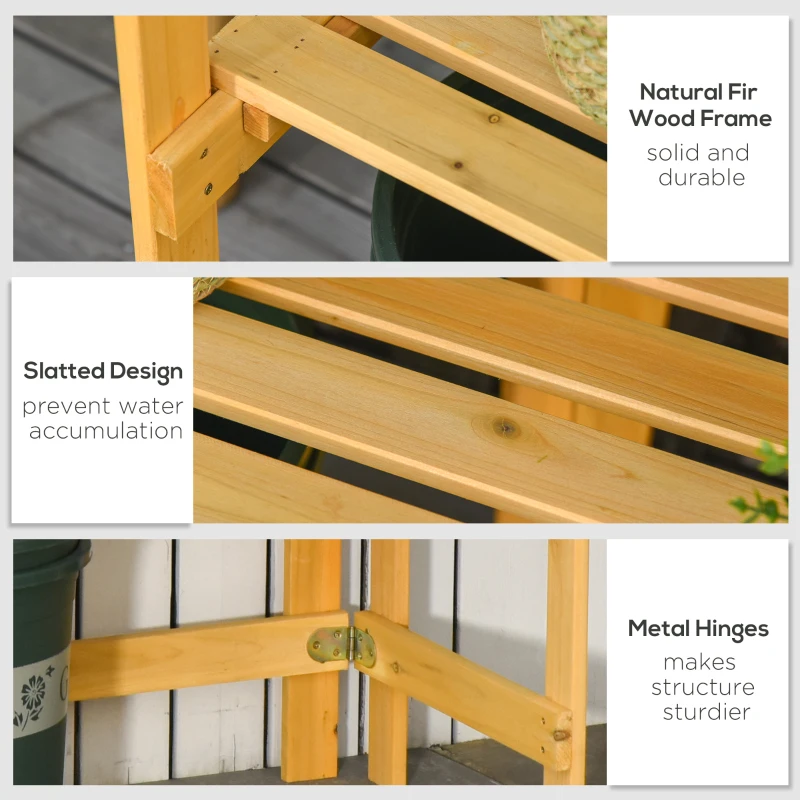 Natural Fir Wood Frame
solid and durable

Slatted Design
prevent water accumulation

Metal Hinges
makes structure sturdier