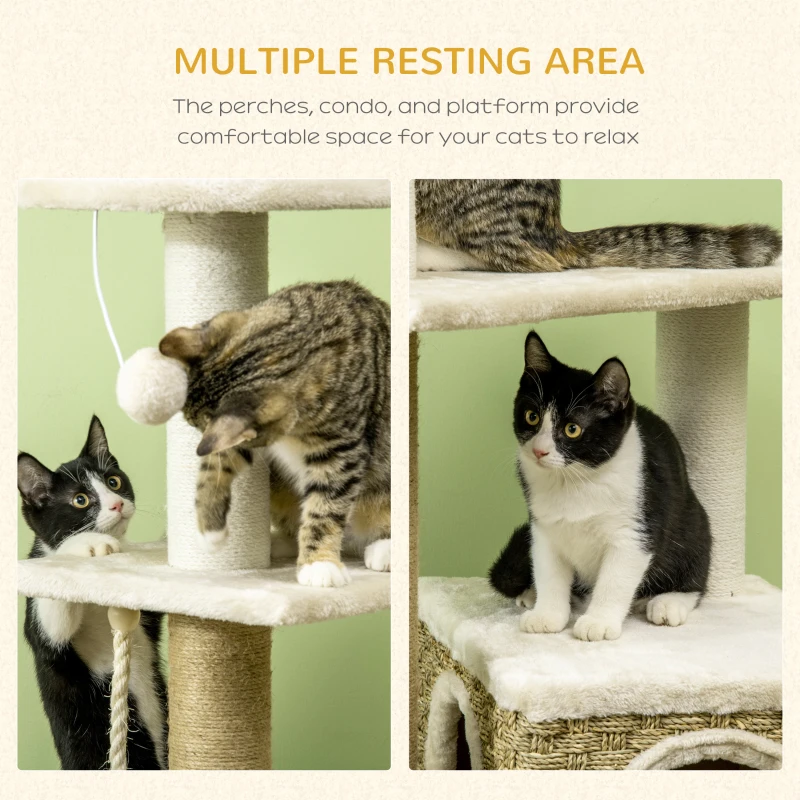 MULTIPLE RESTING AREA

The perches, condo, and platform provide comfortable space for your cats to relax