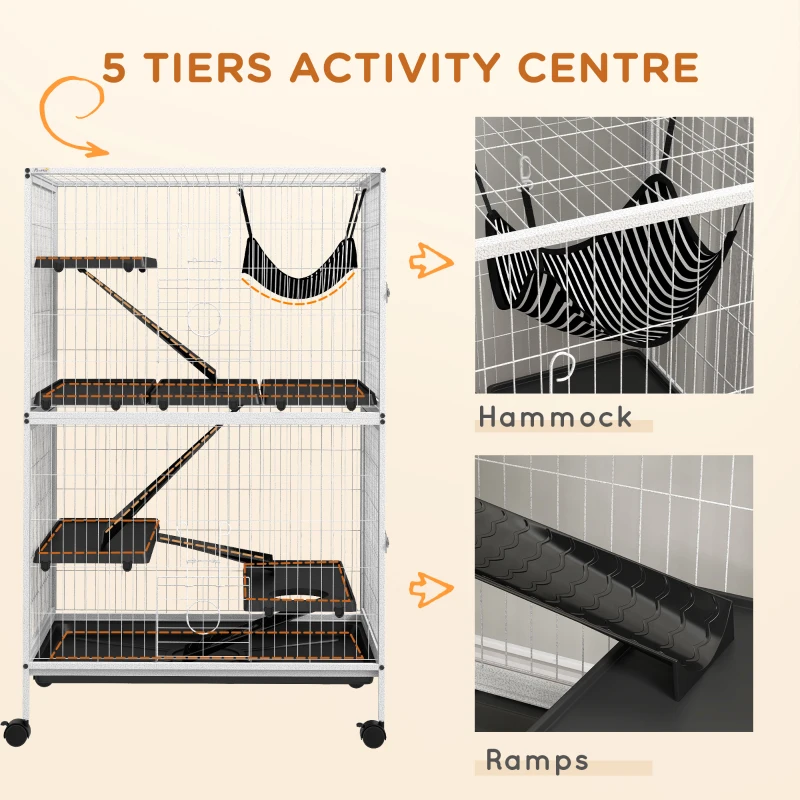 5 TIERS ACTIVITY CENTRE

Hammock

Ramps