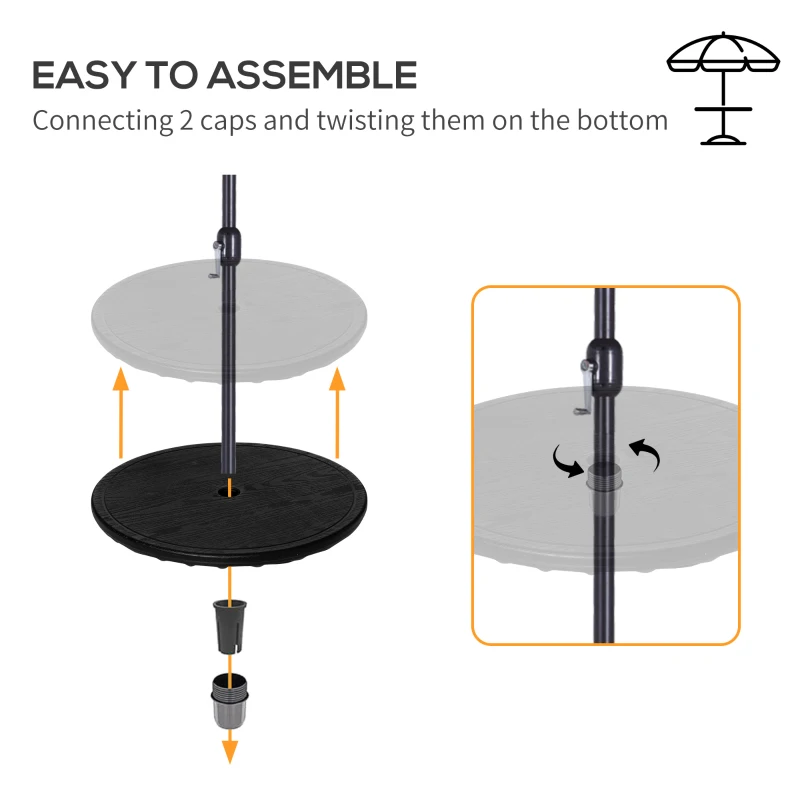 EASY TO ASSEMBLE
Connecting 2 caps and twisting them on the bottom