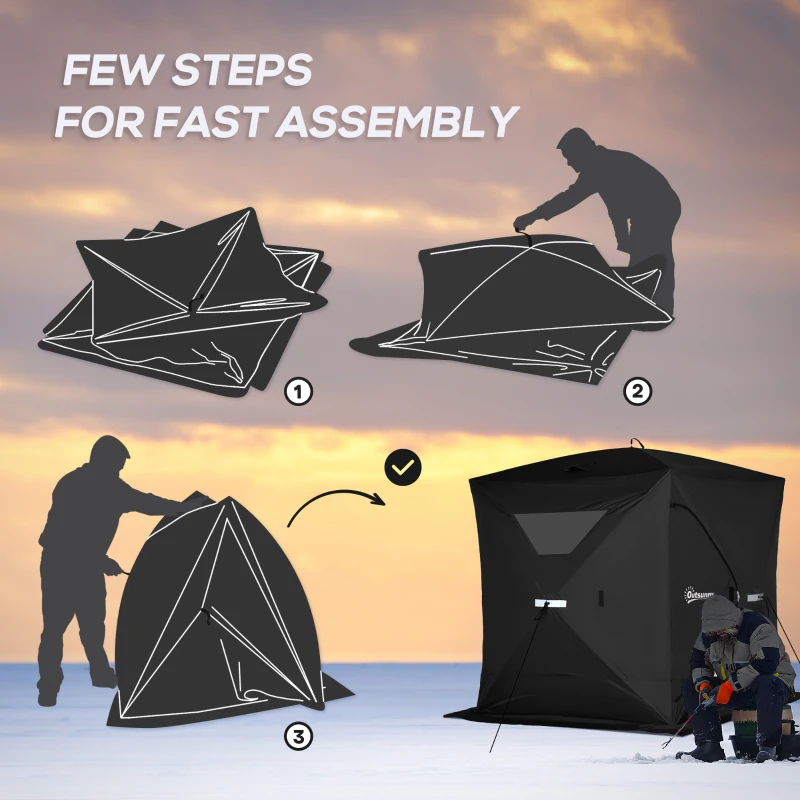 FEW STEPS
FOR FAST ASSEMBLY

1

2

3

Outsunny