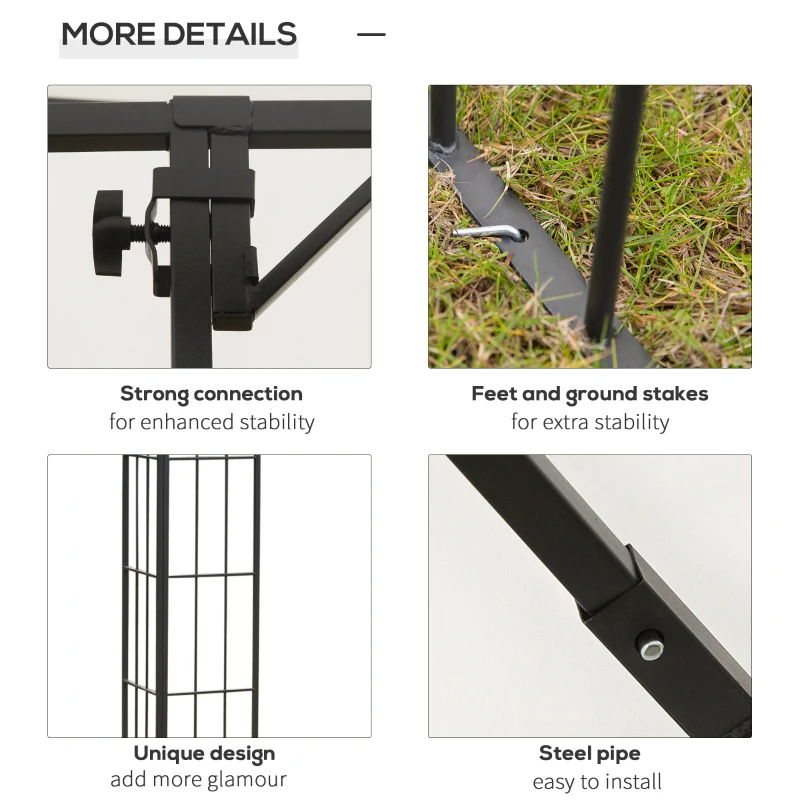 MORE DETAILS —

Strong connection
for enhanced stability

Feet and ground stakes
for extra stability

Unique design
add more glamour

Steel pipe
easy to install