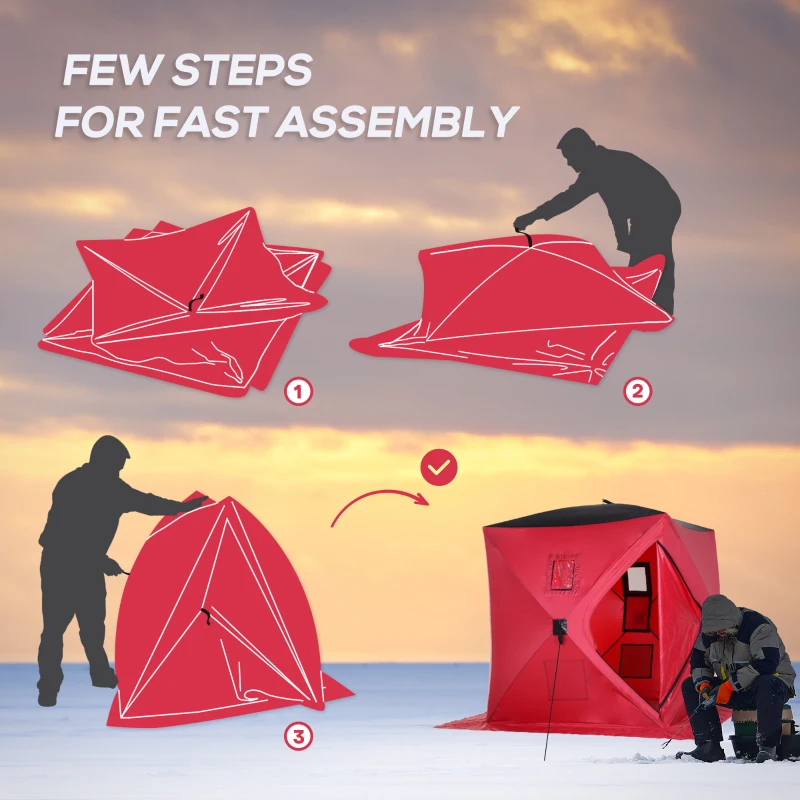 FEW STEPS
FOR FAST ASSEMBLY

1

2

3