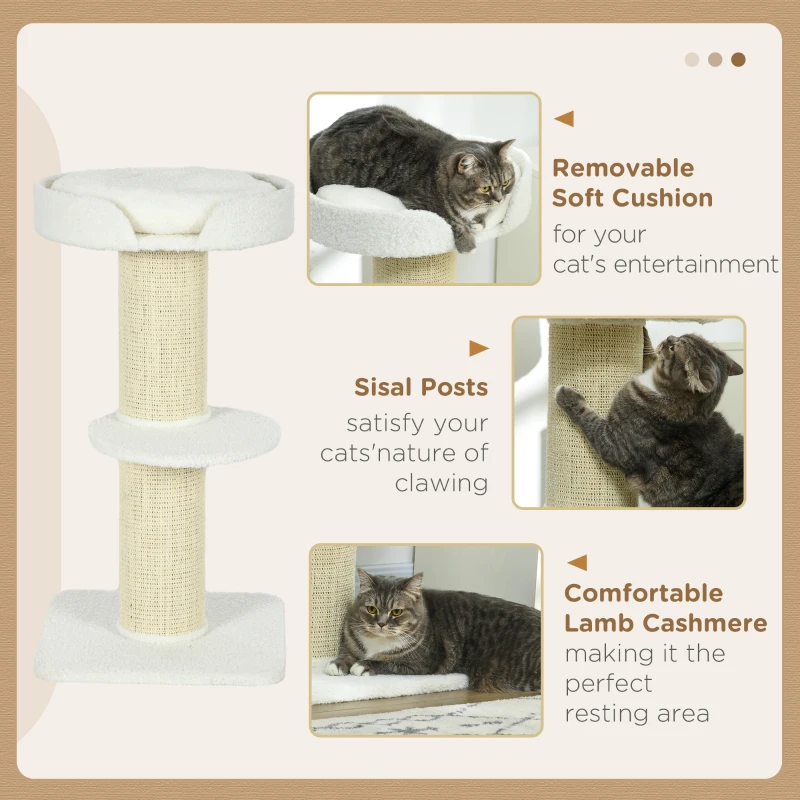 Removable Soft Cushion
for your cat's entertainment

Sisal Posts
satisfy your cats'nature of clawing

Comfortable Lamb Cashmere
making it the perfect resting area