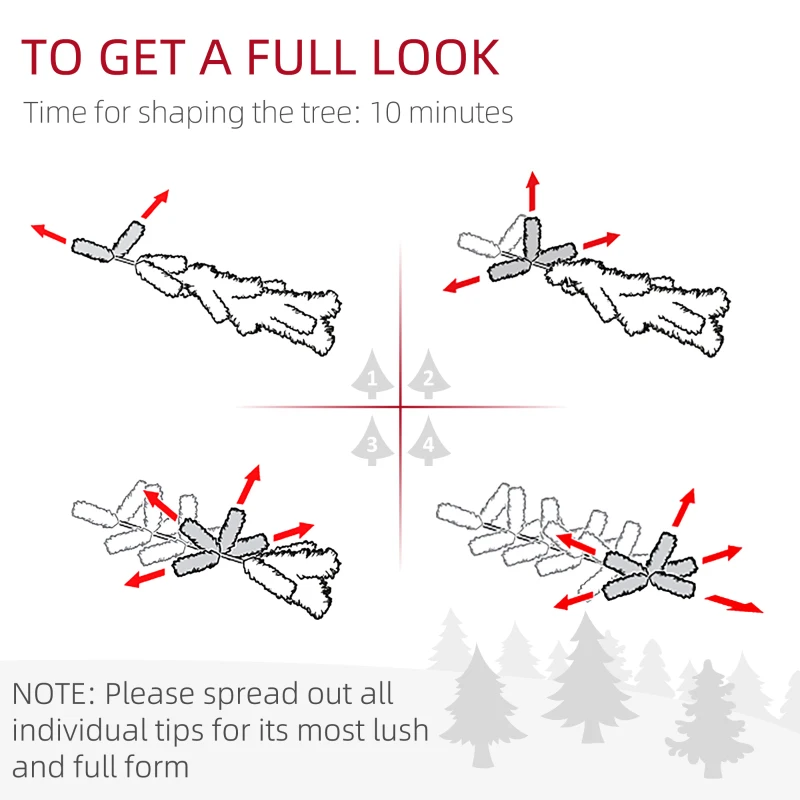 TO GET A FULL LOOK

Time for shaping the tree: 10 minutes

1
2
3
4

NOTE: Please spread out all individual tips for its most lush and full form