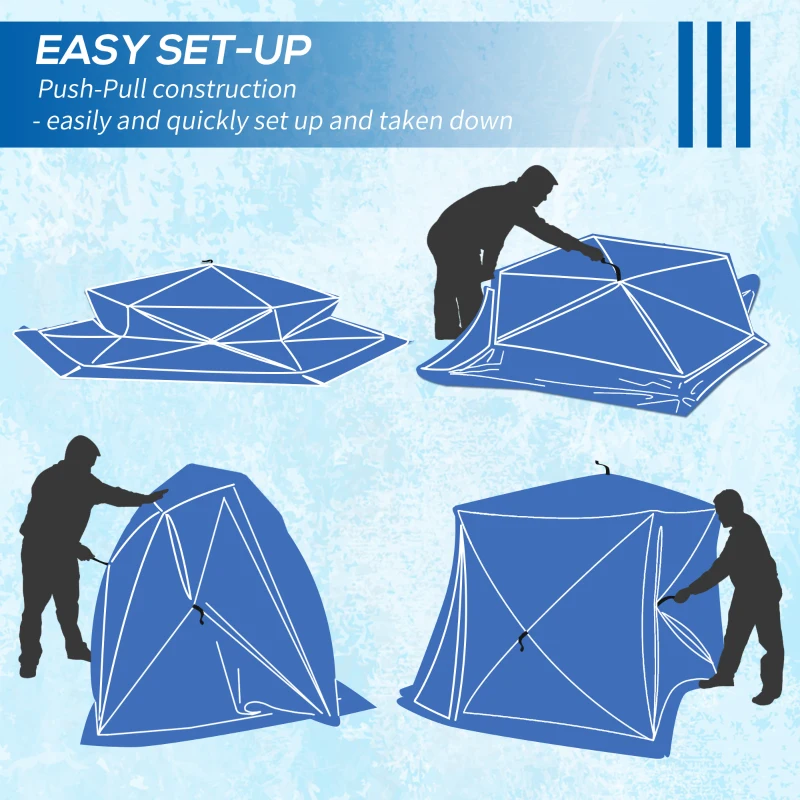 EASY SET-UP
Push-Pull construction
- easily and quickly set up and taken down