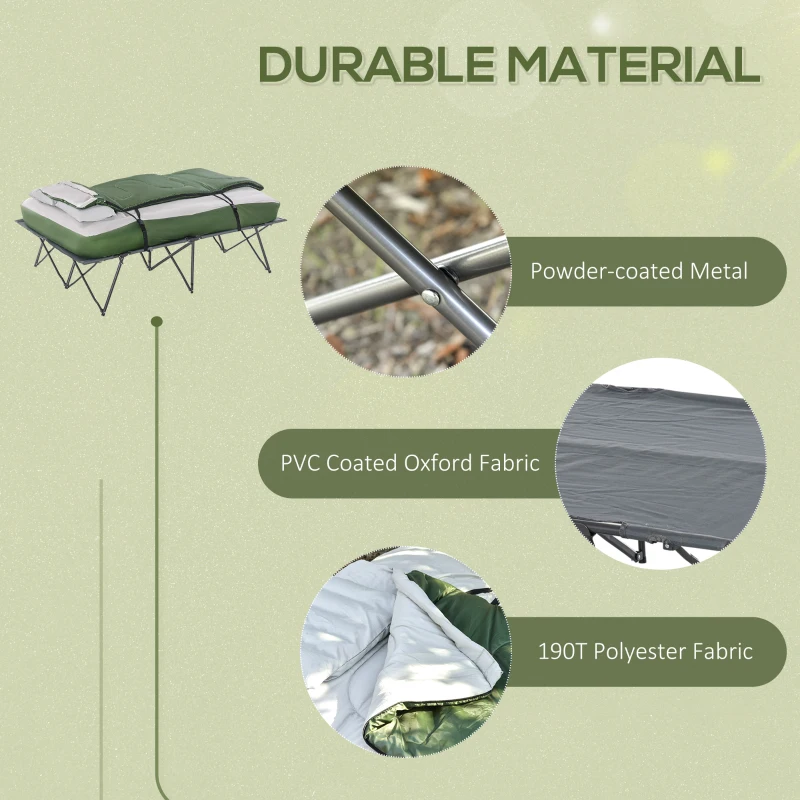 DURABLE MATERIAL

Powder-coated Metal

PVC Coated Oxford Fabric

190T Polyester Fabric