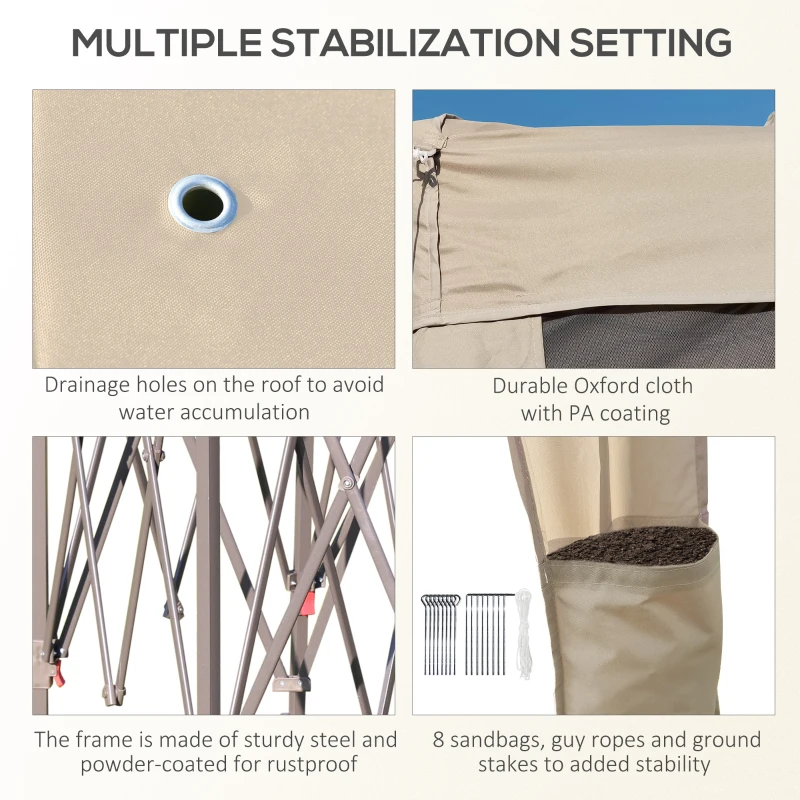 MULTIPLE STABILIZATION SETTING

Drainage holes on the roof to avoid water accumulation

Durable Oxford cloth with PA coating

The frame is made of sturdy steel and powder-coated for rustproof

8 sandbags, guy ropes and ground stakes to added stability