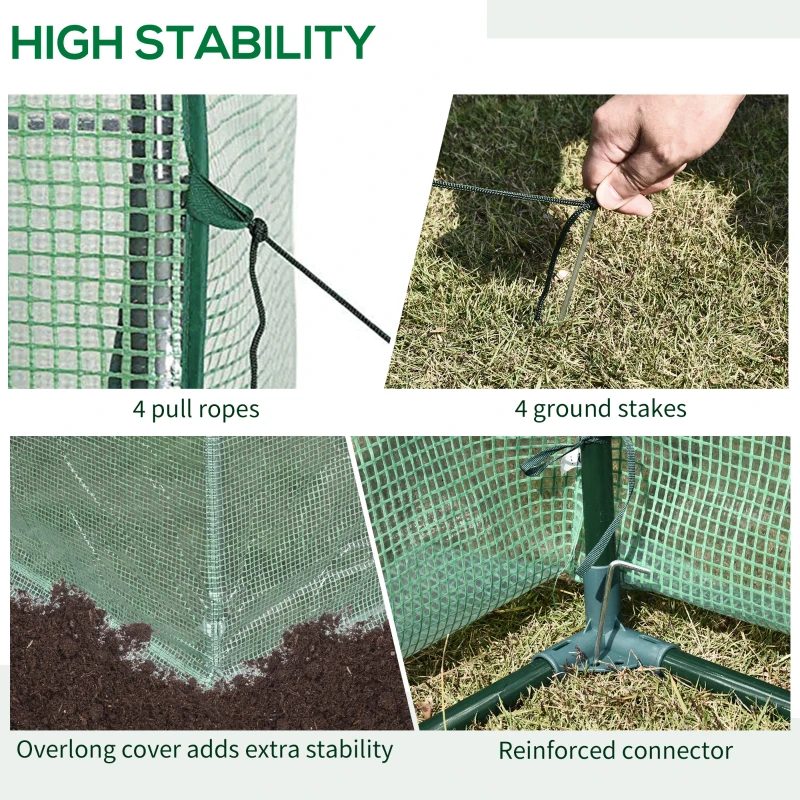 HIGH STABILITY

4 pull ropes

4 ground stakes

Overlong cover adds extra stability

Reinforced connector