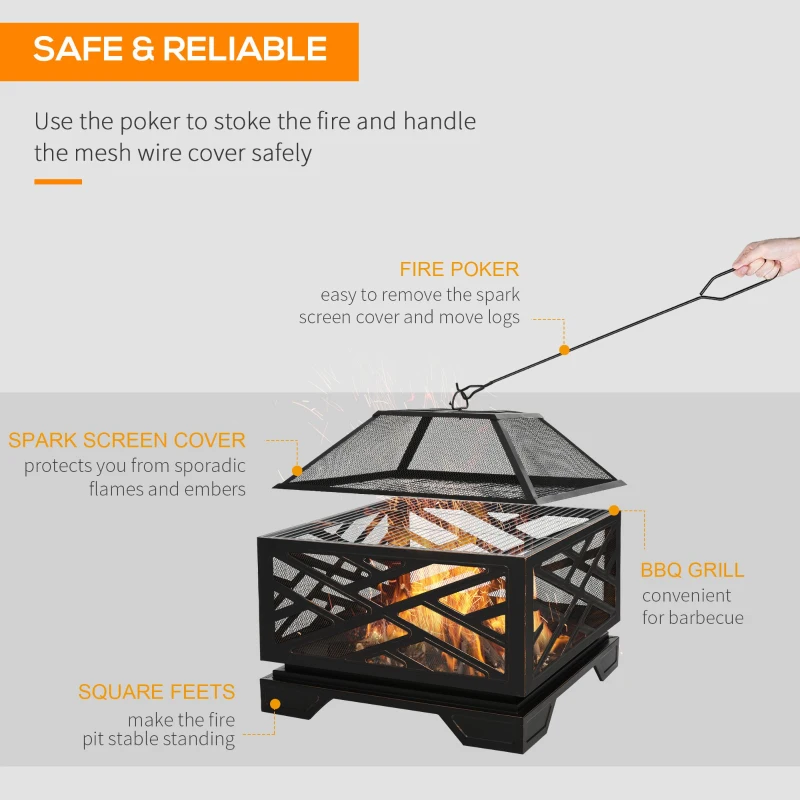 SAFE & RELIABLE

Use the poker to stoke the fire and handle the mesh wire cover safely

FIRE POKER
easy to remove the spark screen cover and move logs

SPARK SCREEN COVER
protects you from sporadic flames and embers

BBQ GRILL
convenient for barbecue

SQUARE FEETS
make the fire pit stable standing