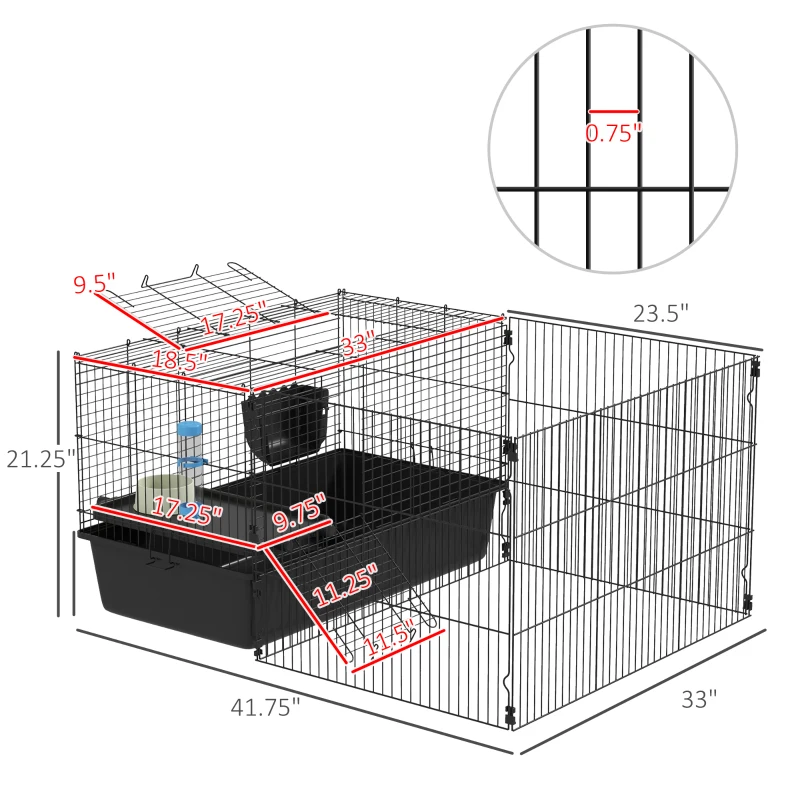 0.75"

9.5"

17.25"

18.5"

33"

23.5"

21.25"

17.25"

9.75"

11.25"

11.5"

41.75"

33"