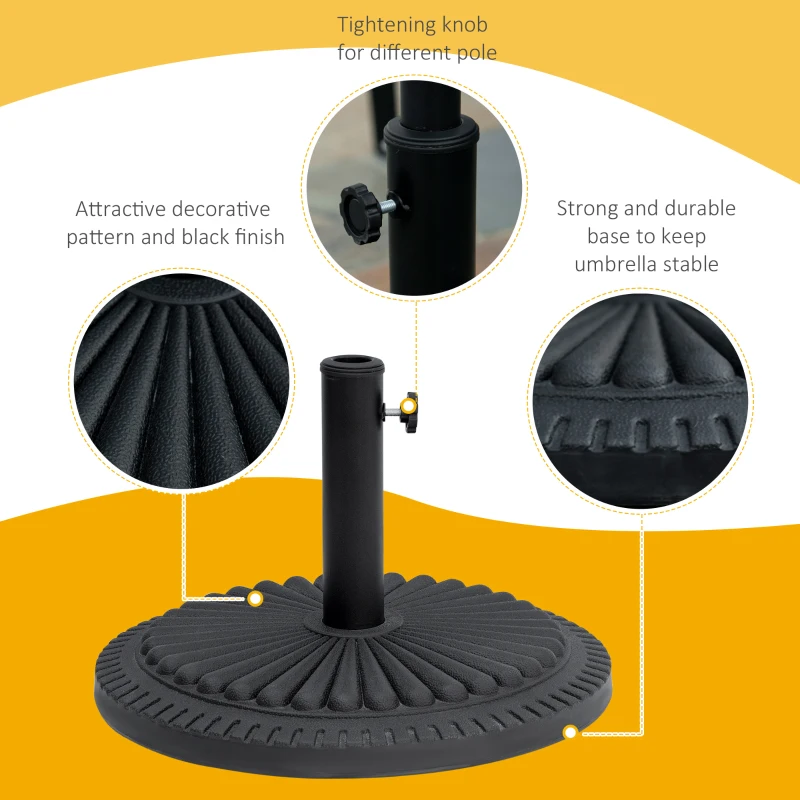 Tightening knob
for different pole

Attractive decorative
pattern and black finish

Strong and durable
base to keep
umbrella stable