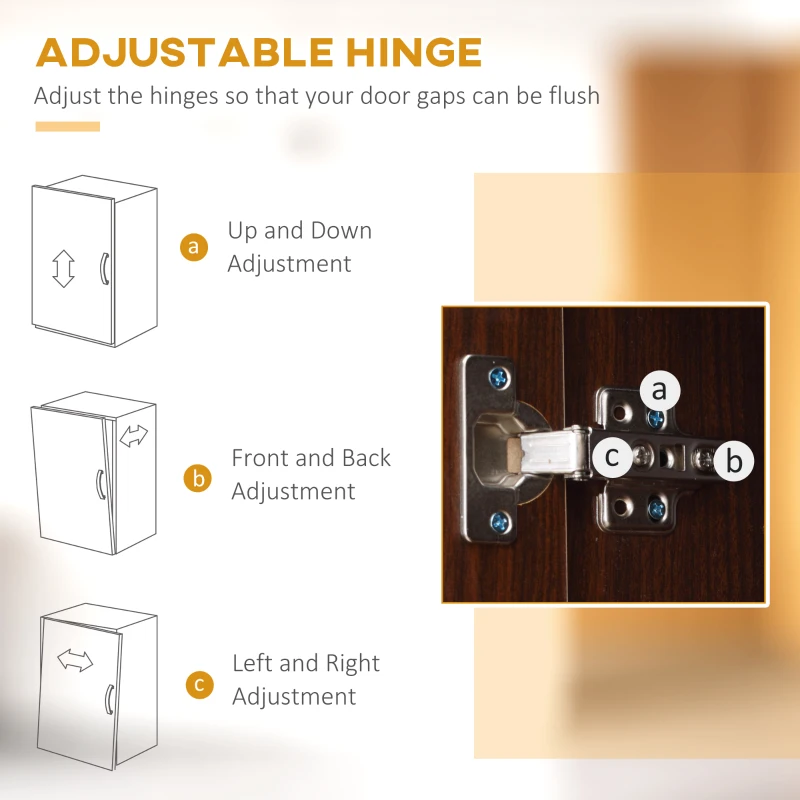 ADJUSTABLE HINGE
Adjust the hinges so that your door gaps can be flush

a Up and Down Adjustment

b Front and Back Adjustment

c Left and Right Adjustment

a
c
b