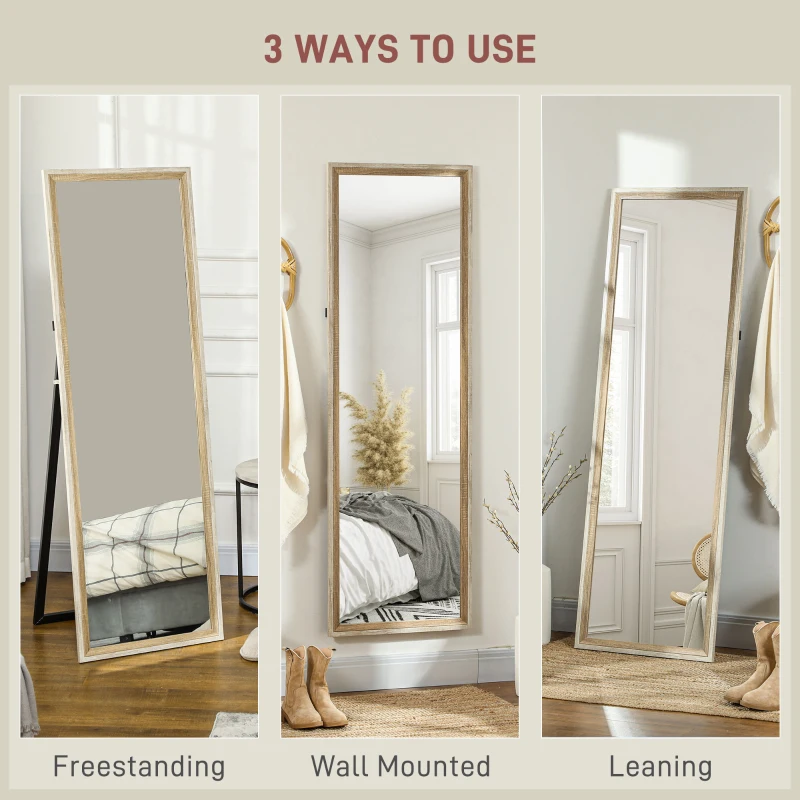 3 WAYS TO USE

Freestanding

Wall Mounted

Leaning