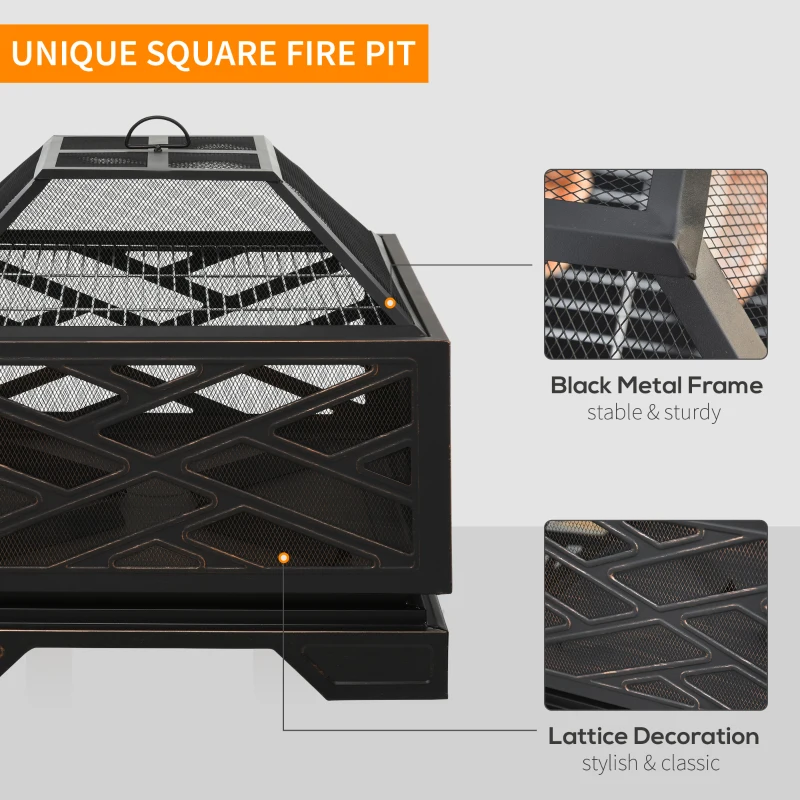 UNIQUE SQUARE FIRE PIT

Black Metal Frame
stable & sturdy

Lattice Decoration
stylish & classic