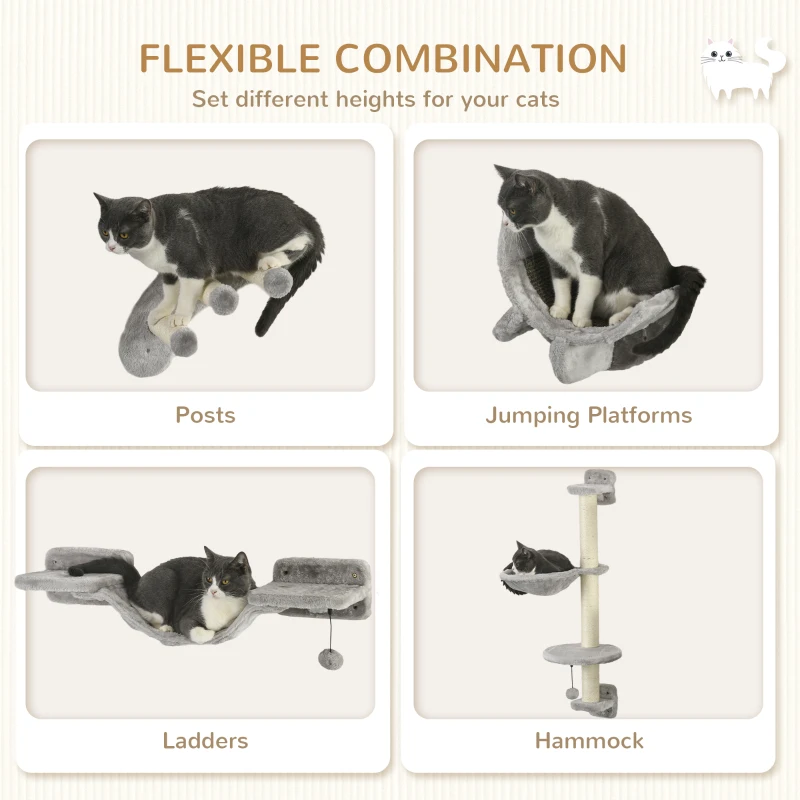 FLEXIBLE COMBINATION
Set different heights for your cats

Posts

Jumping Platforms

Ladders

Hammock