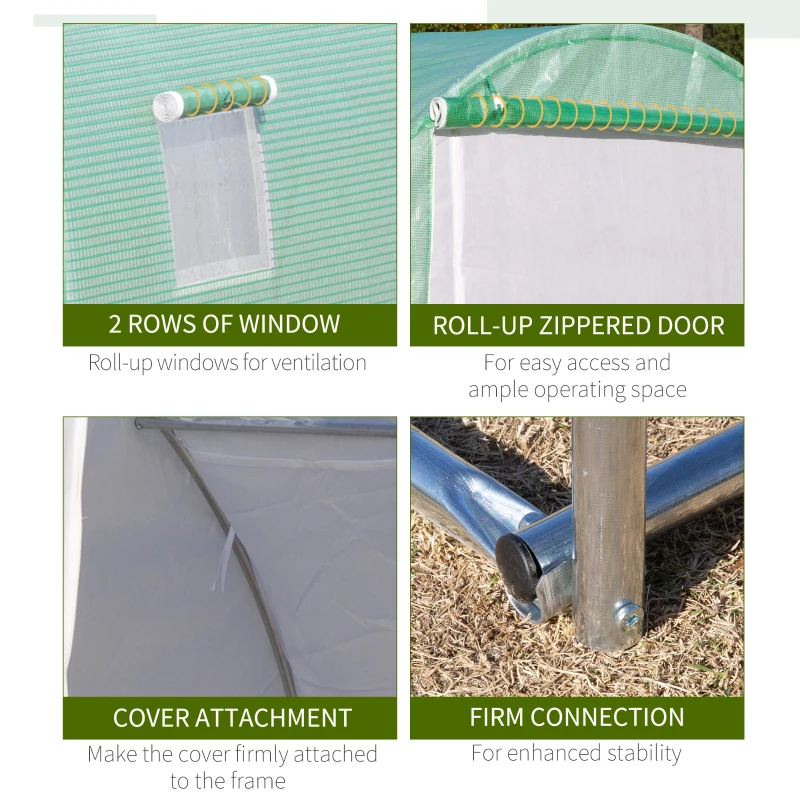 2 ROWS OF WINDOW
Roll-up windows for ventilation

ROLL-UP ZIPPERED DOOR
For easy access and ample operating space

COVER ATTACHMENT
Make the cover firmly attached to the frame

FIRM CONNECTION
For enhanced stability