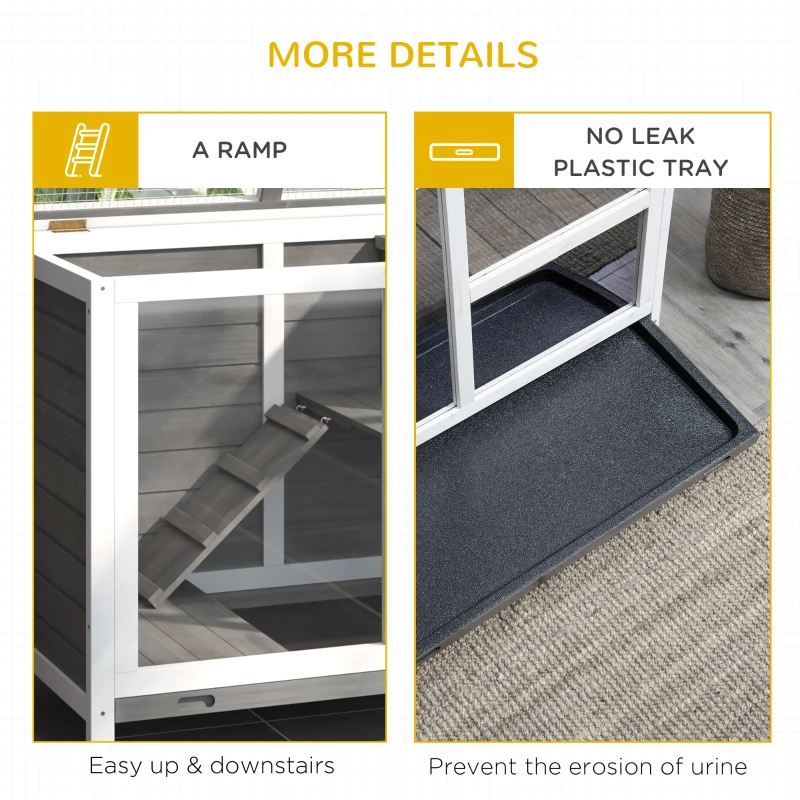 MORE DETAILS

A RAMP

Easy up & downstairs

NO LEAK PLASTIC TRAY

Prevent the erosion of urine