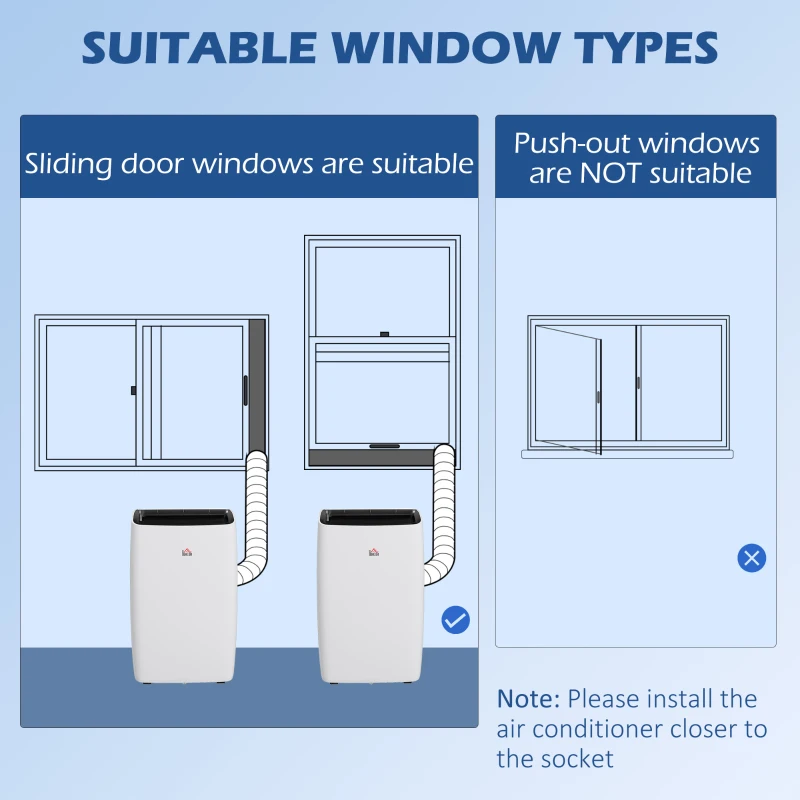 SUITABLE WINDOW TYPES

Sliding door windows are suitable

Push-out windows are NOT suitable

Note: Please install the air conditioner closer to the socket