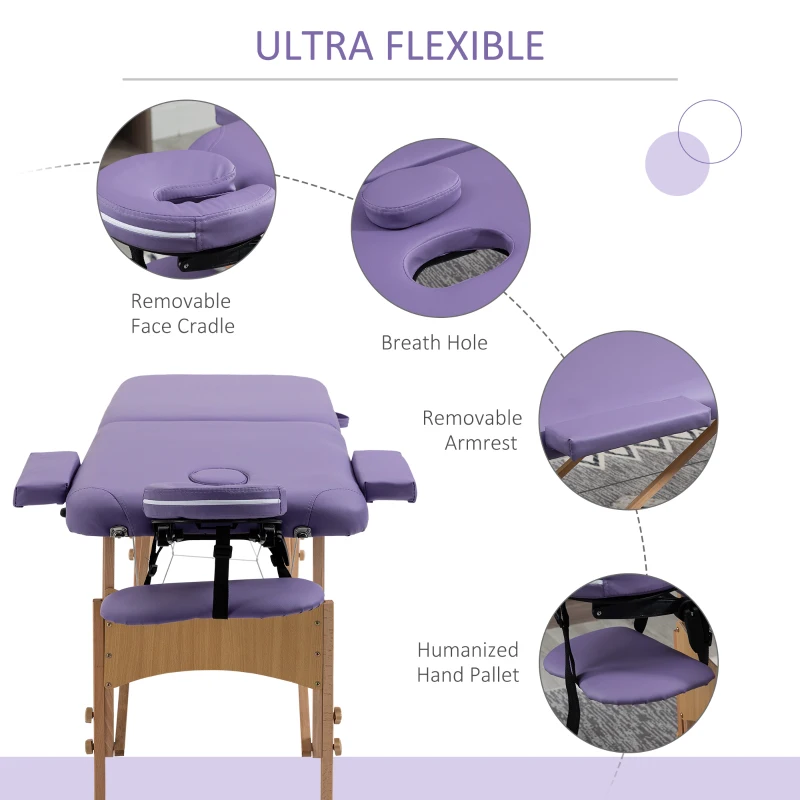 ULTRA FLEXIBLE

Removable Face Cradle

Breath Hole

Removable Armrest

Humanized Hand Pallet