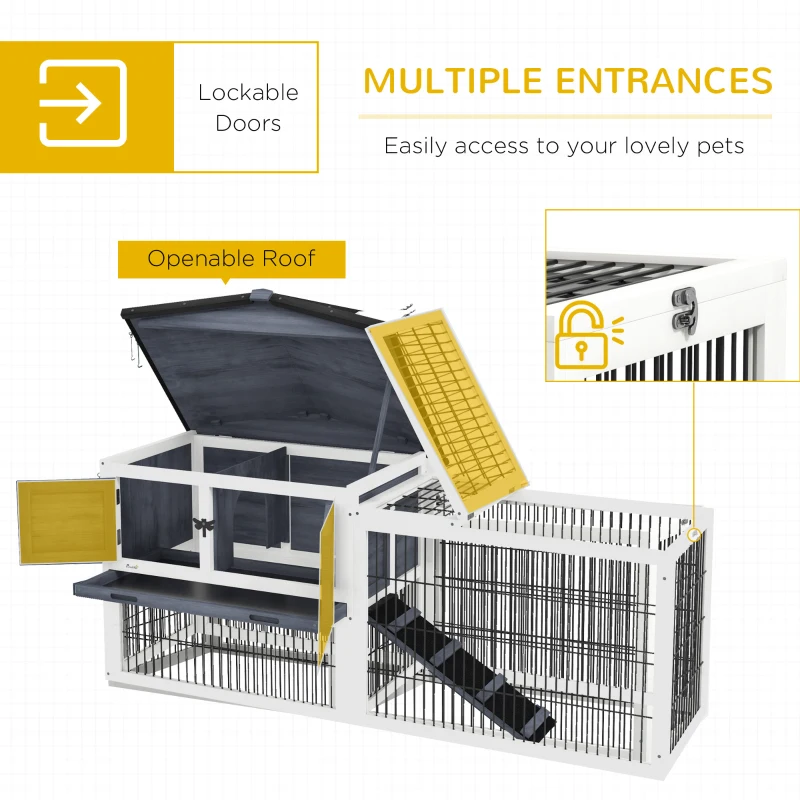 Lockable Doors

MULTIPLE ENTRANCES

Easily access to your lovely pets

Openable Roof