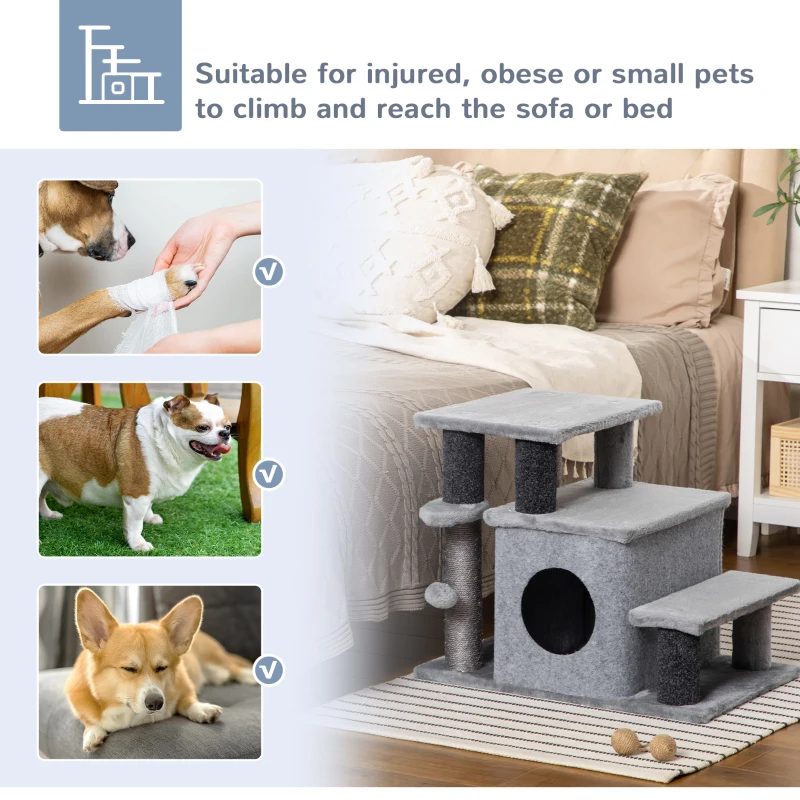 Suitable for injured, obese or small pets to climb and reach the sofa or bed