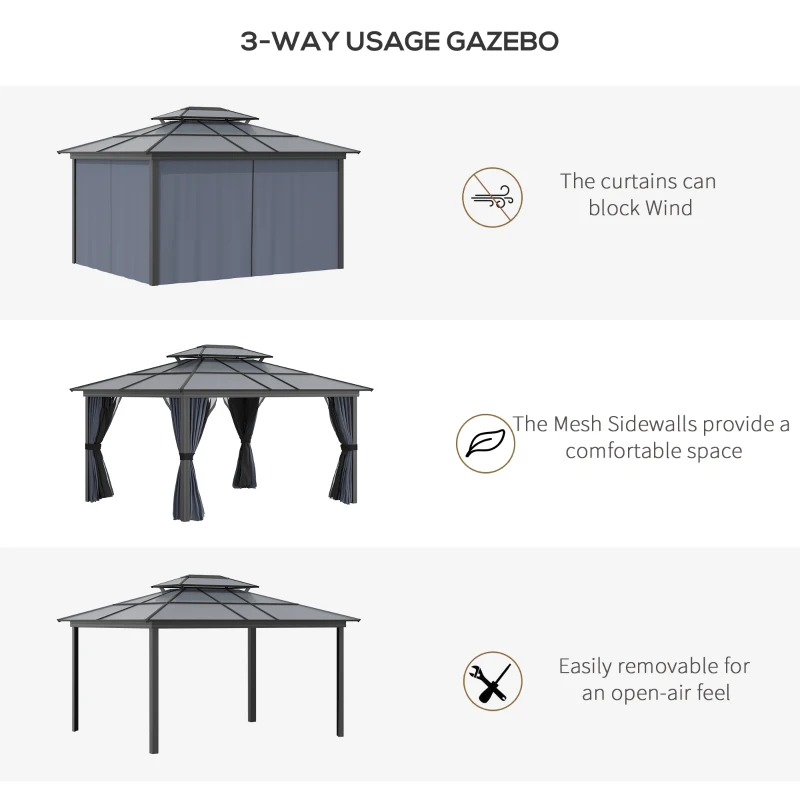 3-WAY USAGE GAZEBO

The curtains can block Wind

The Mesh Sidewalls provide a comfortable space

Easily removable for an open-air feel