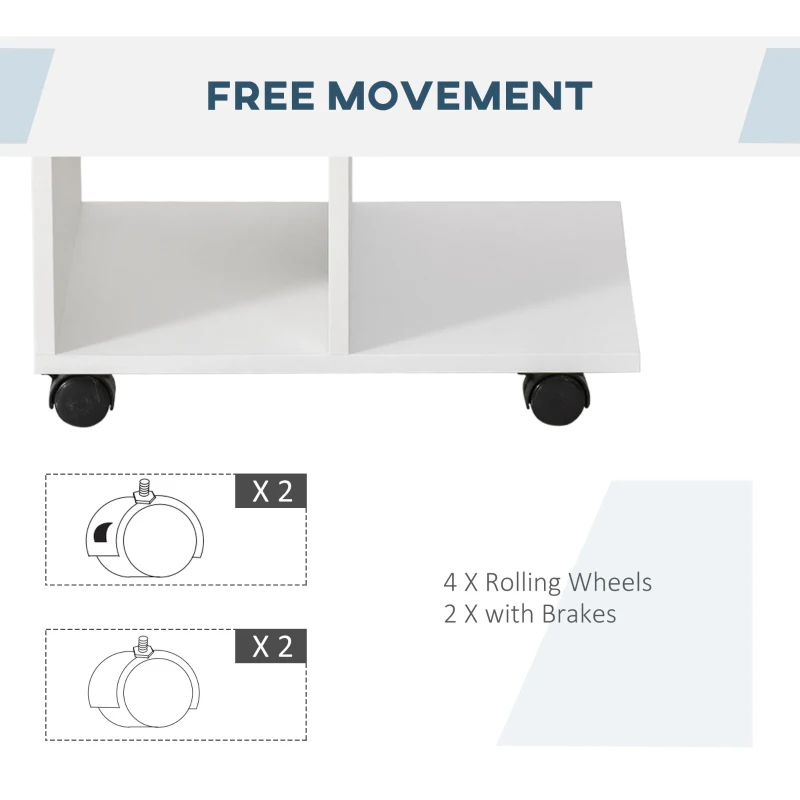 FREE MOVEMENT

X 2

X 2

4 X Rolling Wheels
2 X with Brakes