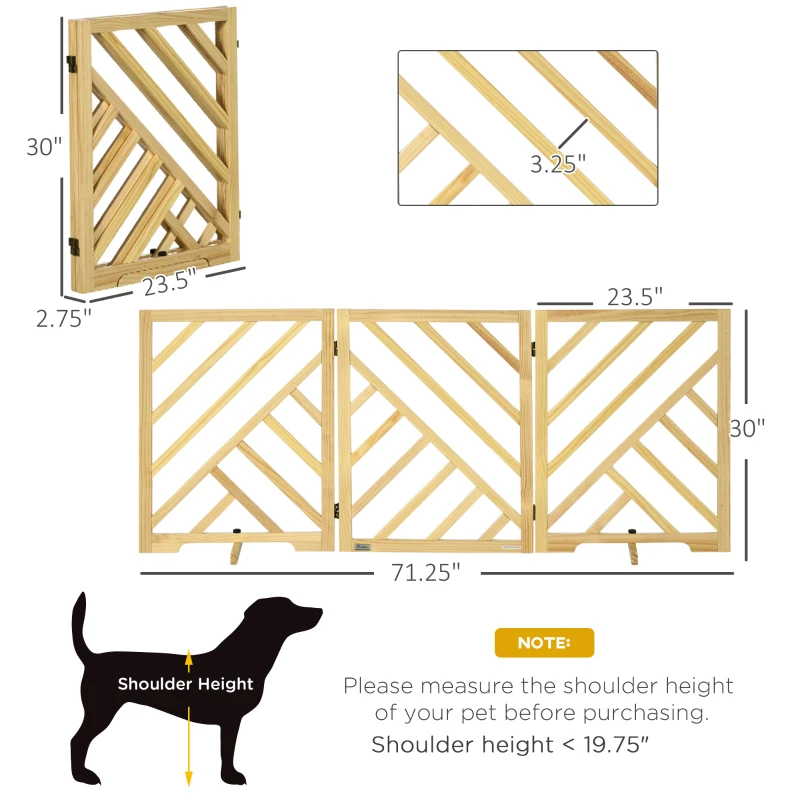 30"

23.5"

2.75"

3.25"

23.5"

30"

71.25"

Shoulder Height

NOTE:

Please measure the shoulder height of your pet before purchasing.

Shoulder height < 19.75"