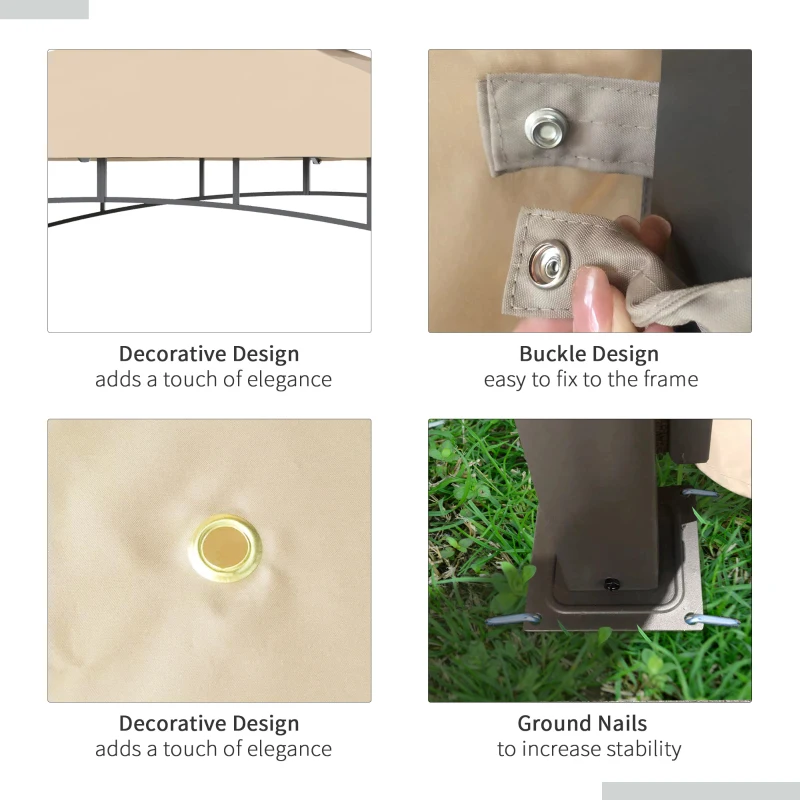 Decorative Design
adds a touch of elegance

Buckle Design
easy to fix to the frame

Decorative Design
adds a touch of elegance

Ground Nails
to increase stability